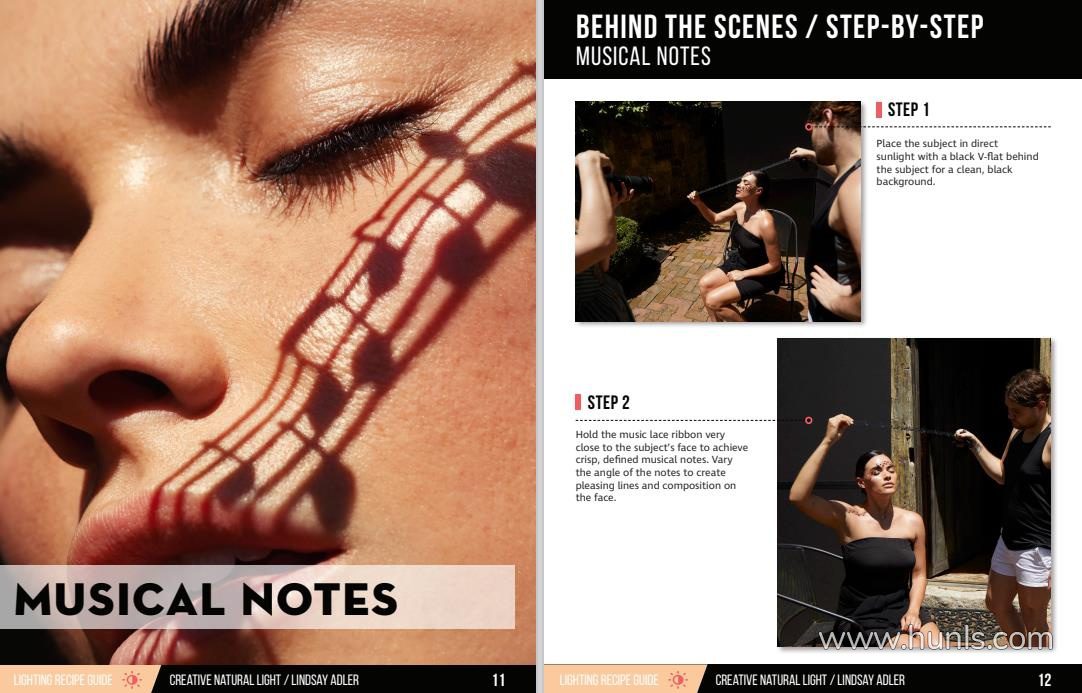 MUSICAL NOTES

LIGHTING RECIPE GUIDE CREATIVE NATURAL LIGHT / LINDSAY ADLER 11

BEHIND THE SCENES / STEP-BY-STEP
MUSICAL NOTES

STEP 1

Place the subject in direct sunlight with a black V-flat behind the subject for a clean, black background.

STEP 2

Hold the music lace ribbon very close to the subject's face to achieve crisp, defined musical notes. Vary the angle of the notes to create pleasing lines and composition on the face.

www.hunls.com

LIGHTING RECIPE GUIDE CREATIVE NATURAL LIGHT / LINDSAY ADLER 12